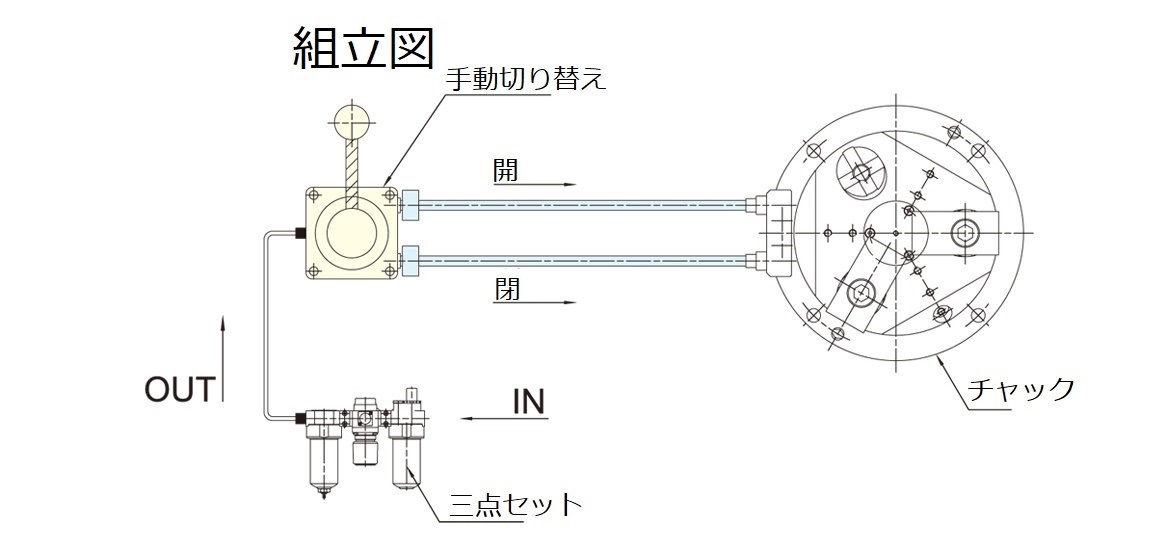 組立図

手動切り替え

開

閉

OUT

IN

チャック

三点セット